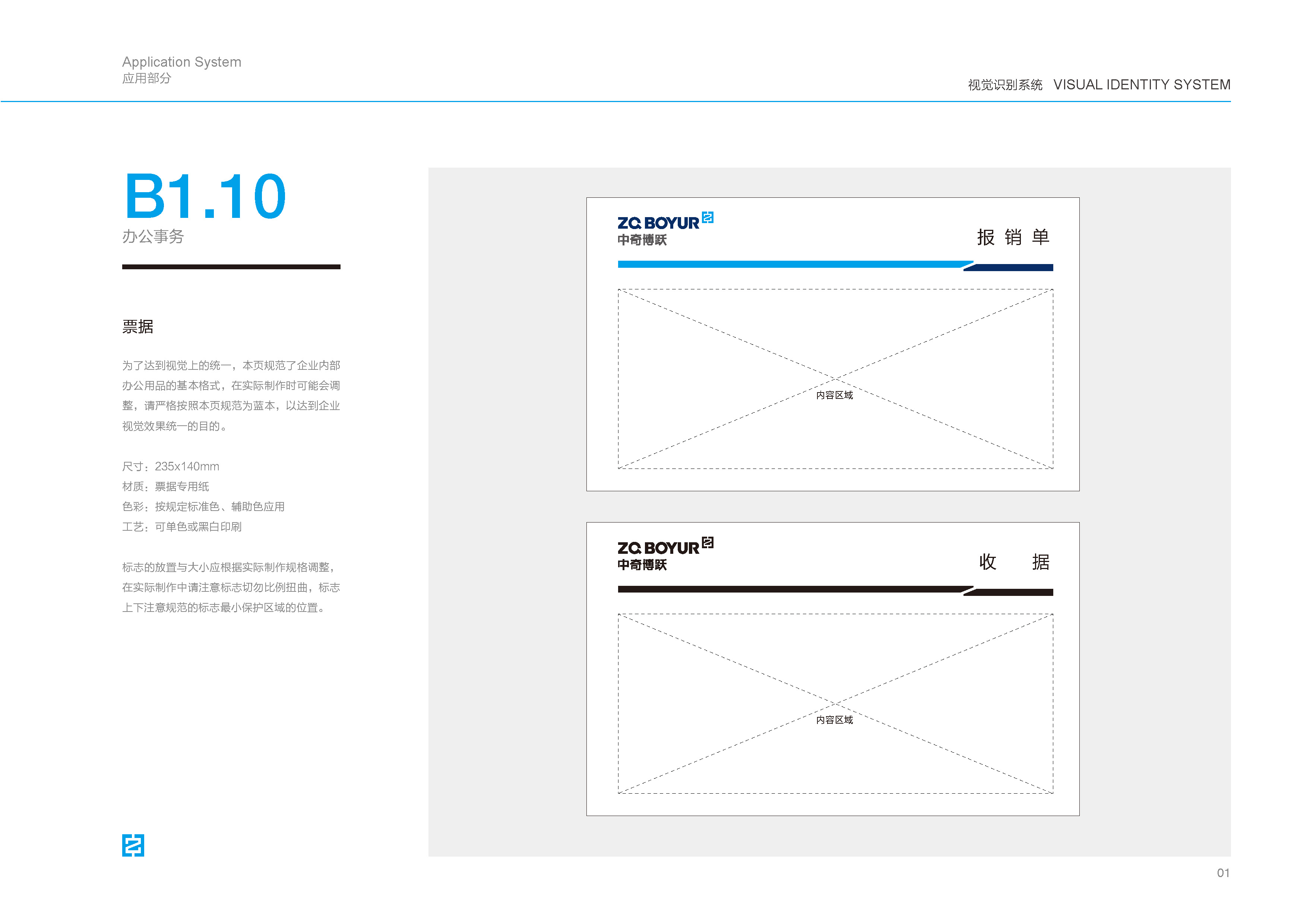 Application System
应用部分

视觉识别系统 VISUAL IDENTITY SYSTEM

B1.10
办公事务

票据

为了达到视觉上的统一，本页规范了企业内部办公用品的基本格式，在实际制作时可能会调整，请严格按照本页规范为蓝本，以达到企业视觉效果统一的目的。

尺寸：235x140mm
材质：票据专用纸
色彩：按规定标准色、辅助色应用
工艺：可单色或黑白印刷

标志的放置与大小应根据实际制作规格调整，在实际制作中请注意标志切勿比例扭曲，标志上下注意规范的标志最小保护区域的位置。

ZQ BOYUR
中奇博跃
报 销 单

内容区域

ZQ BOYUR
中奇博跃
收 据

内容区域

01